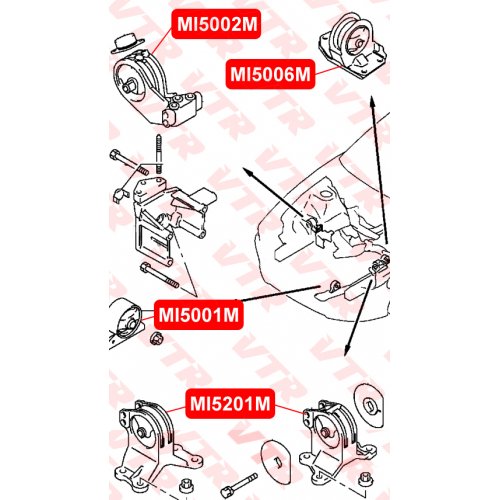 MI5002M

MI5006M

MI5001M

MI5201M

VTR