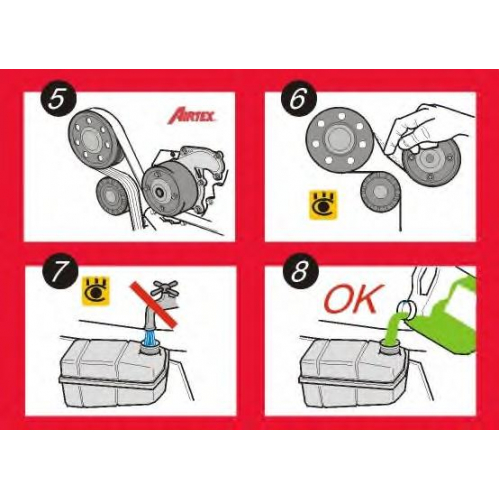 5

AIRTEX

6

7

8

OK